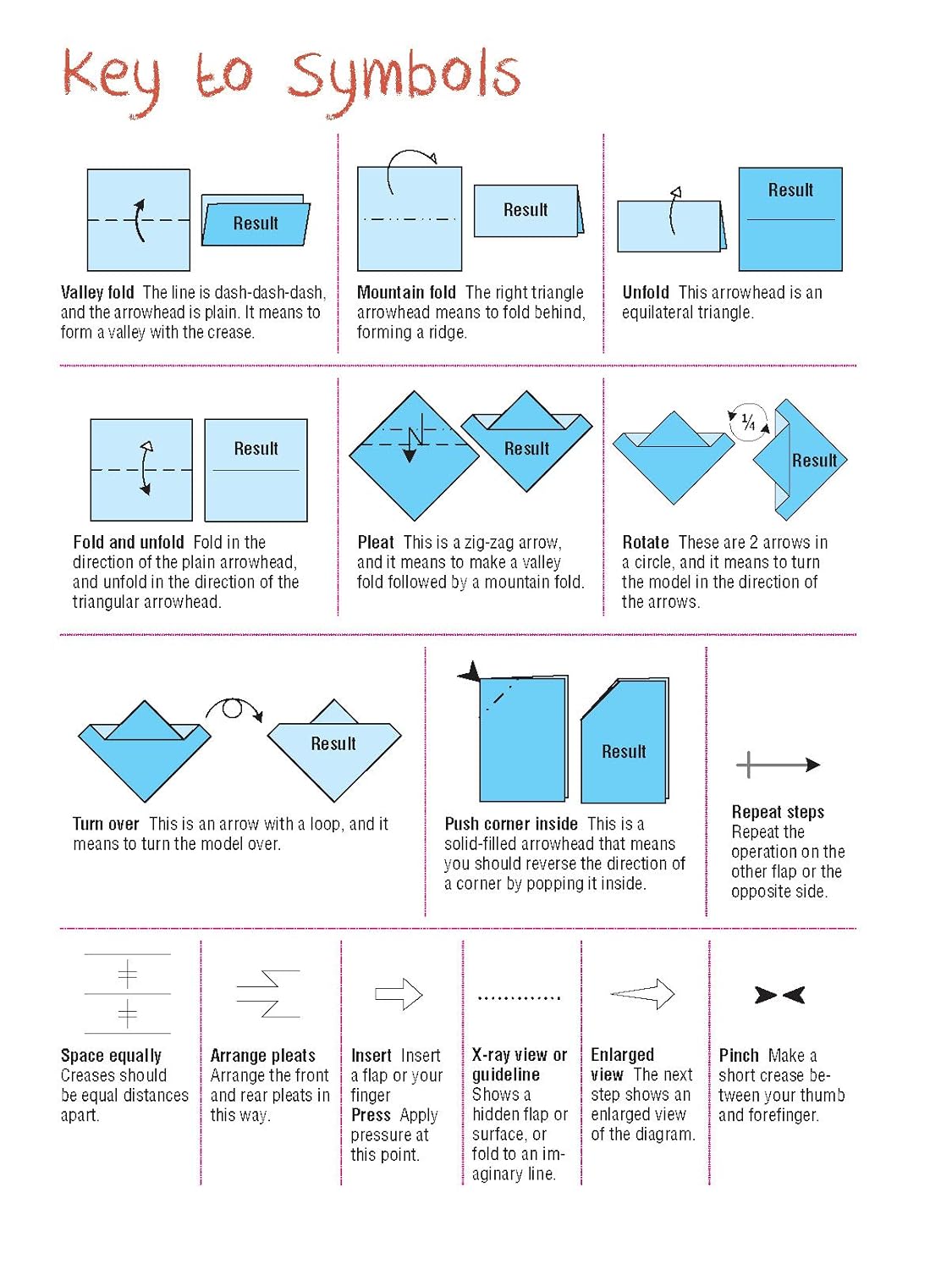 Key to Symbols

Result

Valley fold The line is dash-dash-dash, and the arrowhead is plain. It means to form a valley with the crease.

Result

Mountain fold The right triangle arrowhead means to fold behind, forming a ridge.

Result

Unfold This arrowhead is an equilateral triangle.

Result

Fold and unfold Fold in the direction of the plain arrowhead, and unfold in the direction of the triangular arrowhead.

Result

Pleat This is a zig-zag arrow, and it means to make a valley fold followed by a mountain fold.

$\frac{1}{4}$

Result

Rotate These are 2 arrows in a circle, and it means to turn the model in the direction of the arrows.

Result

Turn over This is an arrow with a loop, and it means to turn the model over.

Result

Push corner inside This is a solid-filled arrowhead that means you should reverse the direction of a corner by popping it inside.

Repeat steps Repeat the operation on the other flap or the opposite side.

Space equally Creases should be equal distances apart.

Arrange pleats Arrange the front and rear pleats in this way.

Insert Insert a flap or your finger
Press Apply pressure at this point.

X-ray view or guideline Shows a hidden flap or surface, or fold to an imaginary line.

Enlarged view The next step shows an enlarged view of the diagram.

Pinch Make a short crease between your thumb and forefinger.