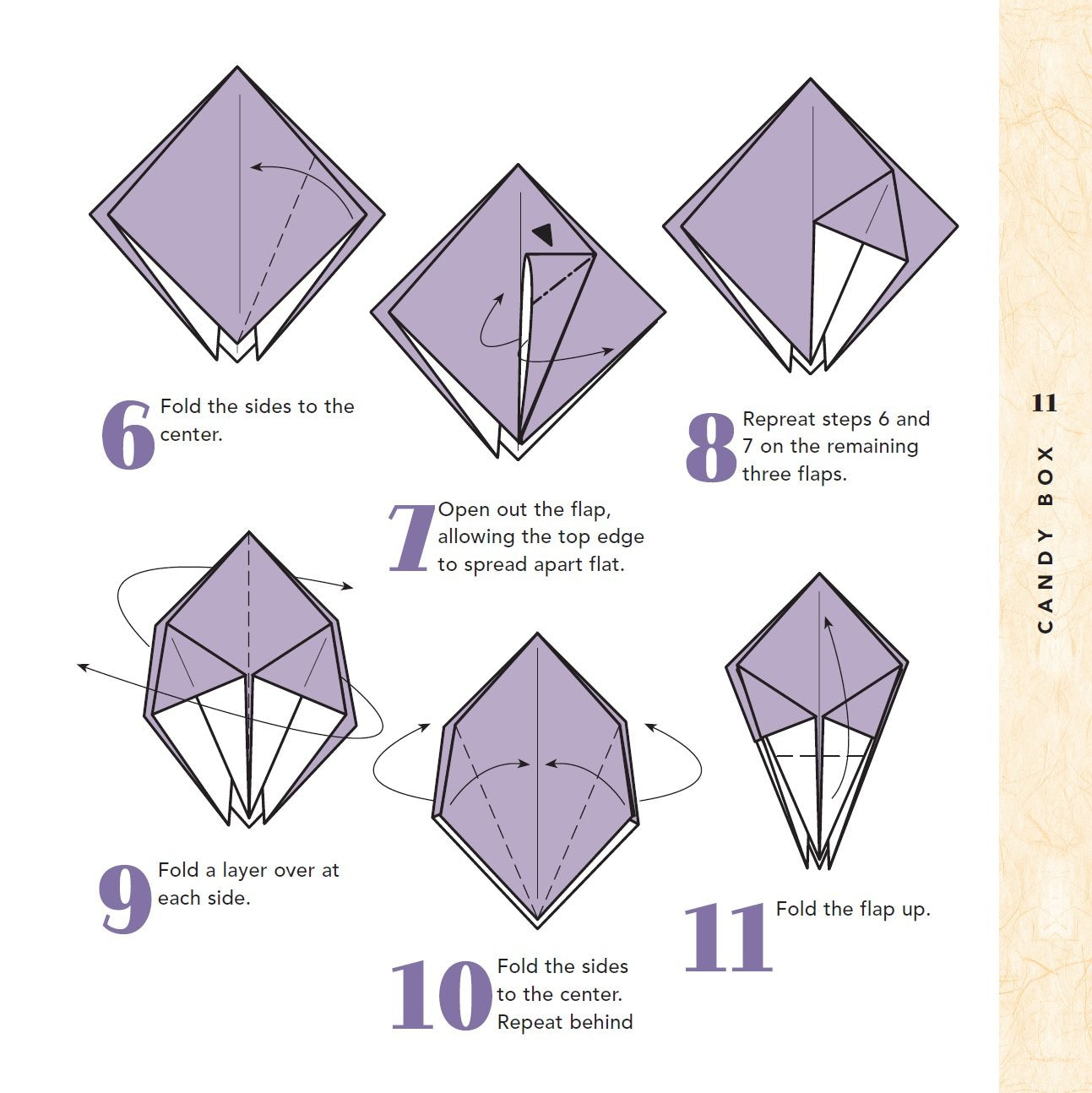 6 Fold the sides to the center.

7 Open out the flap, allowing the top edge to spread apart flat.

8 Repreat steps 6 and 7 on the remaining three flaps.

9 Fold a layer over at each side.

10 Fold the sides to the center. Repeat behind

11 Fold the flap up.

11

CANDY BOX