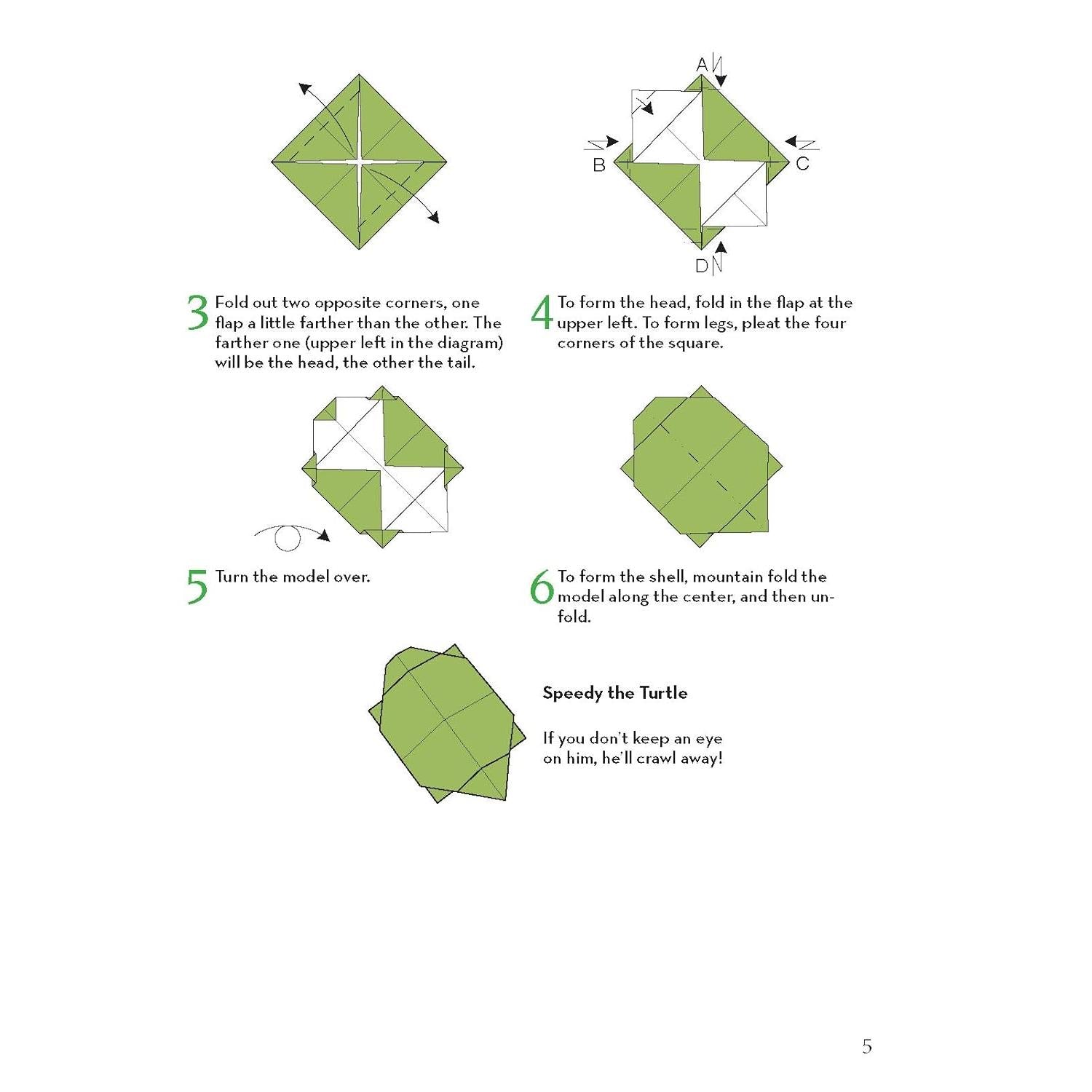 A

B

C

D

3 Fold out two opposite corners, one flap a little farther than the other. The farther one (upper left in the diagram) will be the head, the other the tail.

4 To form the head, fold in the flap at the upper left. To form legs, pleat the four corners of the square.

5 Turn the model over.

6 To form the shell, mountain fold the model along the center, and then unfold.

Speedy the Turtle

If you don't keep an eye on him, he'll crawl away!

5