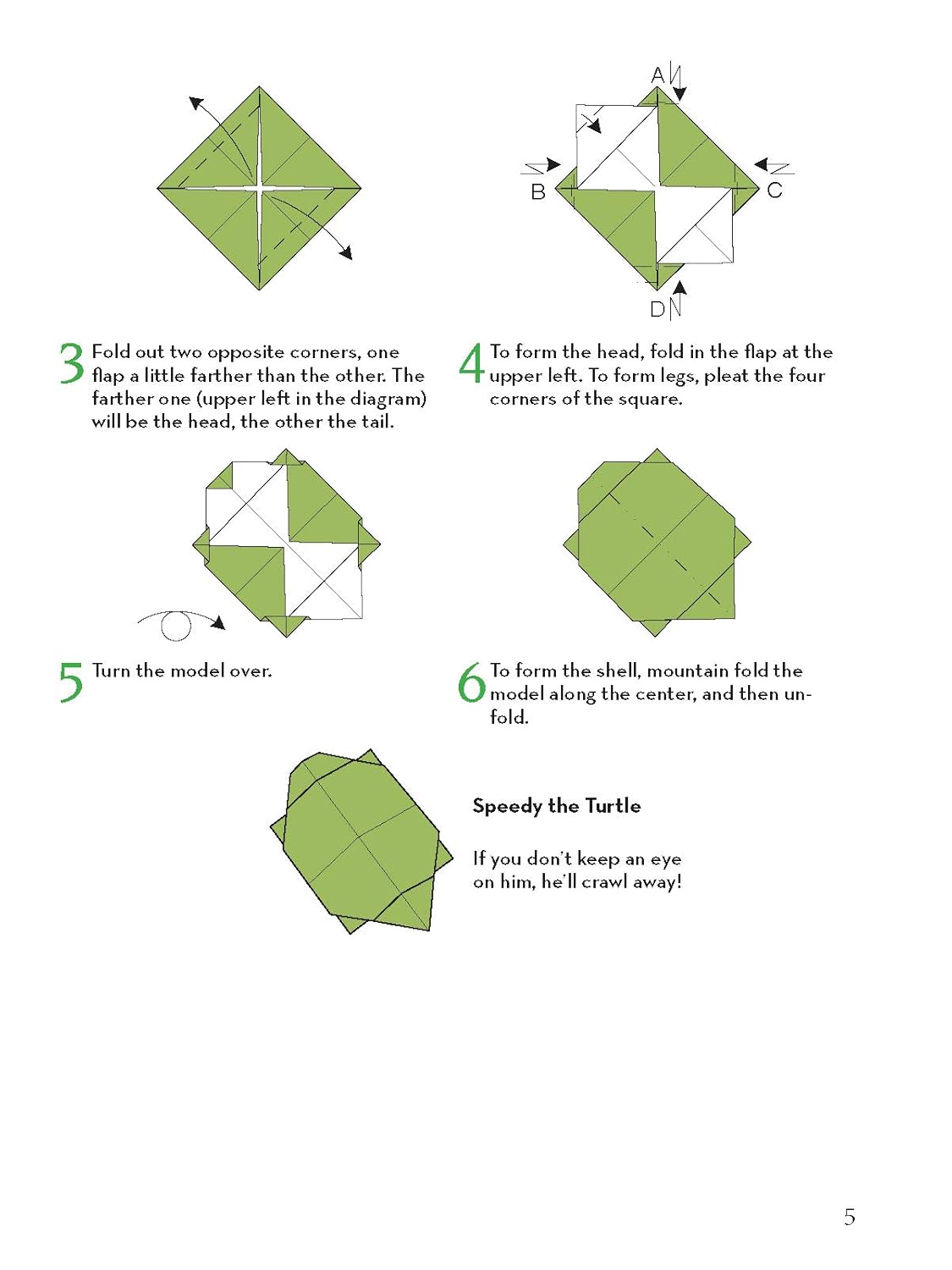 A

B

C

D

3 Fold out two opposite corners, one flap a little farther than the other. The farther one (upper left in the diagram) will be the head, the other the tail.

4 To form the head, fold in the flap at the upper left. To form legs, pleat the four corners of the square.

5 Turn the model over.

6 To form the shell, mountain fold the model along the center, and then unfold.

Speedy the Turtle

If you don't keep an eye on him, he'll crawl away!

5