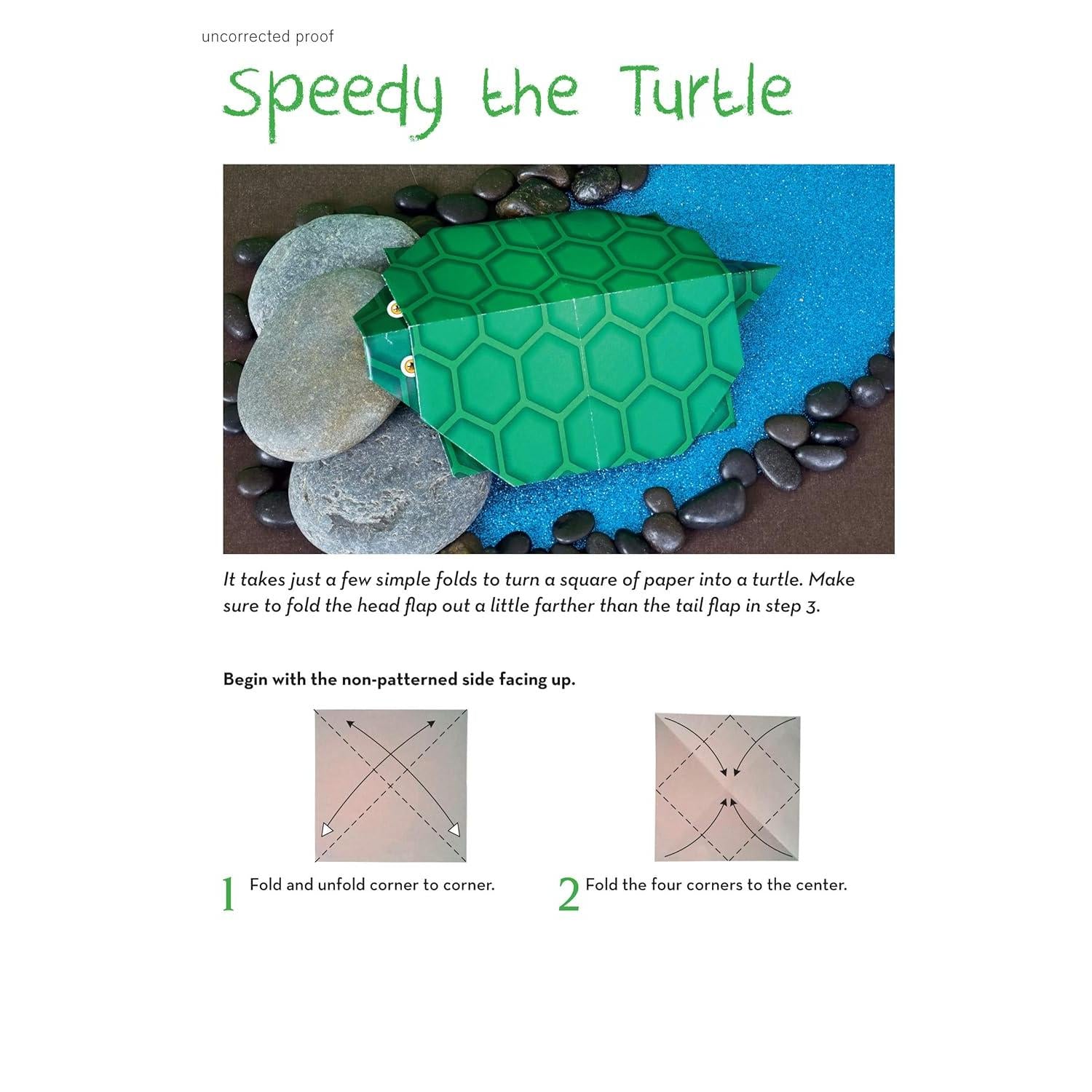 uncorrected proof

Speedy the Turtle

It takes just a few simple folds to turn a square of paper into a turtle. Make sure to fold the head flap out a little farther than the tail flap in step 3.

Begin with the non-patterned side facing up.

1 Fold and unfold corner to corner.

2 Fold the four corners to the center.