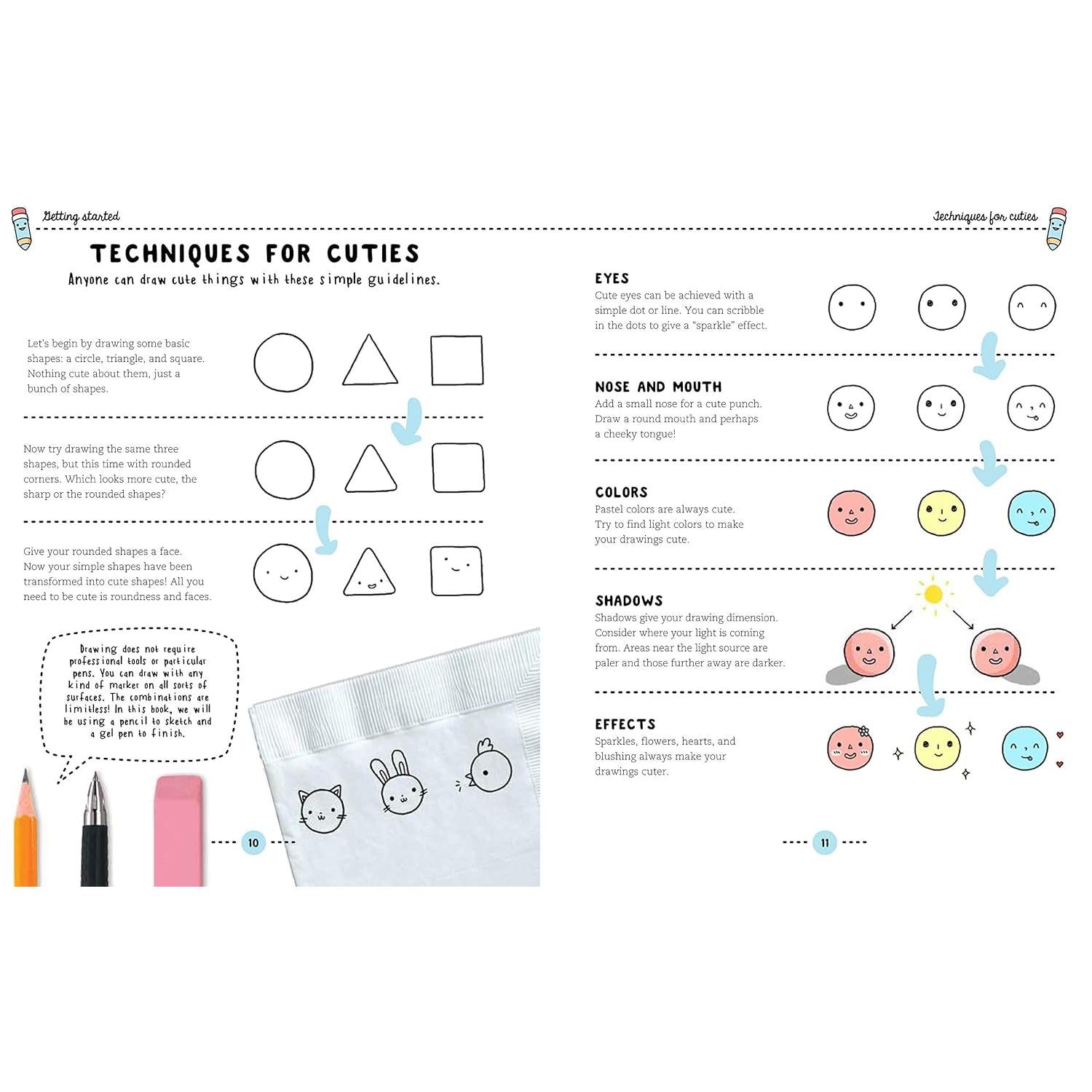 Getting started

TECHNIQUES FOR CUTIES
Anyone can draw cute things with these simple guidelines.

Let's begin by drawing some basic shapes: a circle, triangle, and square. Nothing cute about them, just a bunch of shapes.

Now try drawing the same three shapes, but this time with rounded corners. Which looks more cute, the sharp or the rounded shapes?

Give your rounded shapes a face. Now your simple shapes have been transformed into cute shapes! All you need to be cute is roundness and faces.

Drawing does not require professional tools or particular pens. You can draw with any kind of marker on all sorts of surfaces. The combinations are limitless! In this book, we will be using a pencil to sketch and a gel pen to finish.

10

Techniques for cuties

EYES
Cute eyes can be achieved with a simple dot or line. You can scribble in the dots to give a "sparkle" effect.

NOSE AND MOUTH
Add a small nose for a cute punch. Draw a round mouth and perhaps a cheeky tongue!

COLORS
Pastel colors are always cute. Try to find light colors to make your drawings cute.

SHADOWS
Shadows give your drawing dimension. Consider where your light is coming from. Areas near the light source are paler and those further away are darker.

EFFECTS
Sparkles, flowers, hearts, and blushing always make your drawings cuter.

11