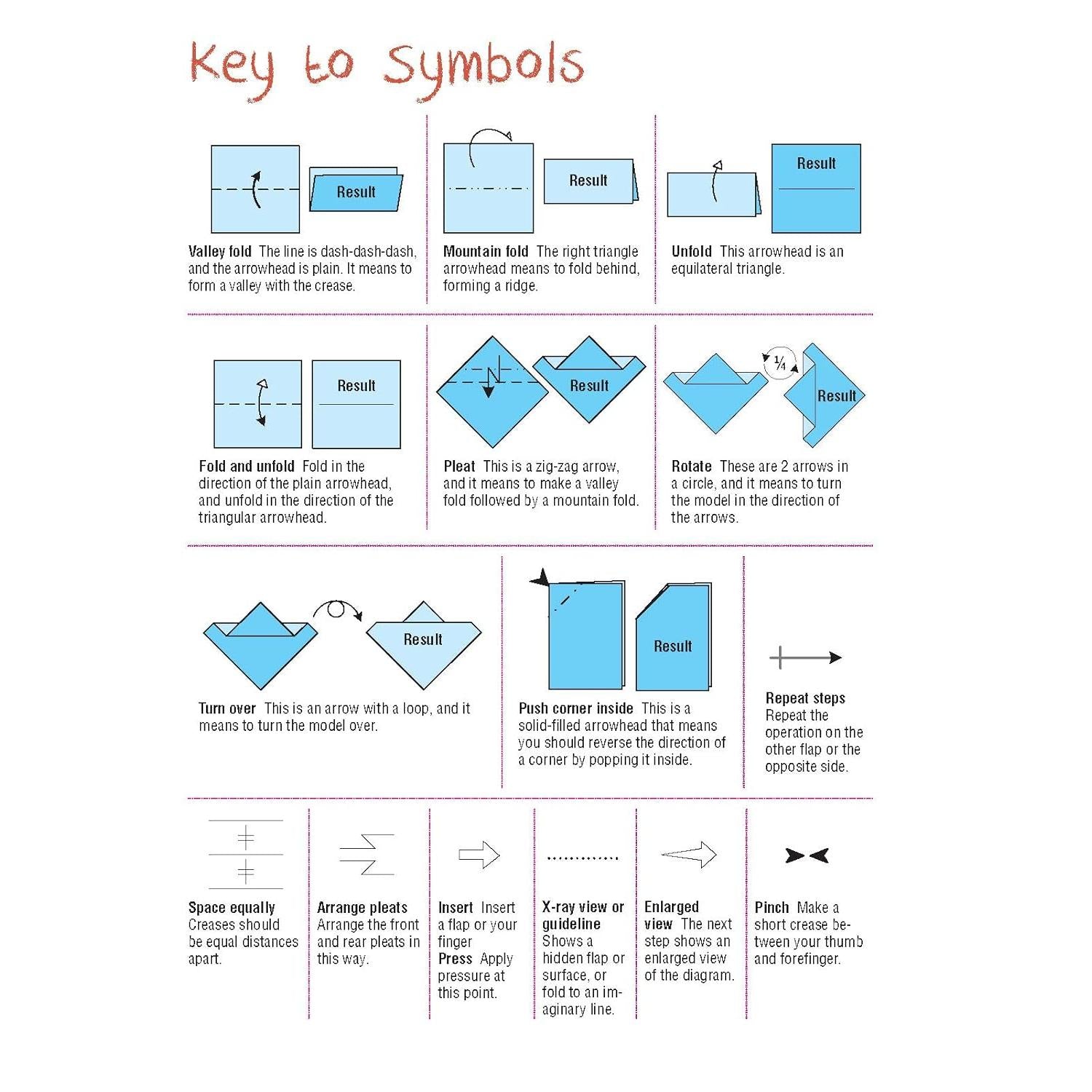 Key to Symbols

Result

Valley fold The line is dash-dash-dash, and the arrowhead is plain. It means to form a valley with the crease.

Result

Mountain fold The right triangle arrowhead means to fold behind, forming a ridge.

Result

Unfold This arrowhead is an equilateral triangle.

Result

Fold and unfold Fold in the direction of the plain arrowhead, and unfold in the direction of the triangular arrowhead.

Result

Pleat This is a zig-zag arrow, and it means to make a valley fold followed by a mountain fold.

$\frac{1}{4}$

Result

Rotate These are 2 arrows in a circle, and it means to turn the model in the direction of the arrows.

Result

Turn over This is an arrow with a loop, and it means to turn the model over.

Result

Push corner inside This is a solid-filled arrowhead that means you should reverse the direction of a corner by popping it inside.

Repeat steps Repeat the operation on the other flap or the opposite side.

Space equally Creases should be equal distances apart.

Arrange pleats Arrange the front and rear pleats in this way.

Insert Insert a flap or your finger
Press Apply pressure at this point.

X-ray view or guideline Shows a hidden flap or surface, or fold to an imaginary line.

Enlarged view The next step shows an enlarged view of the diagram.

Pinch Make a short crease between your thumb and forefinger.