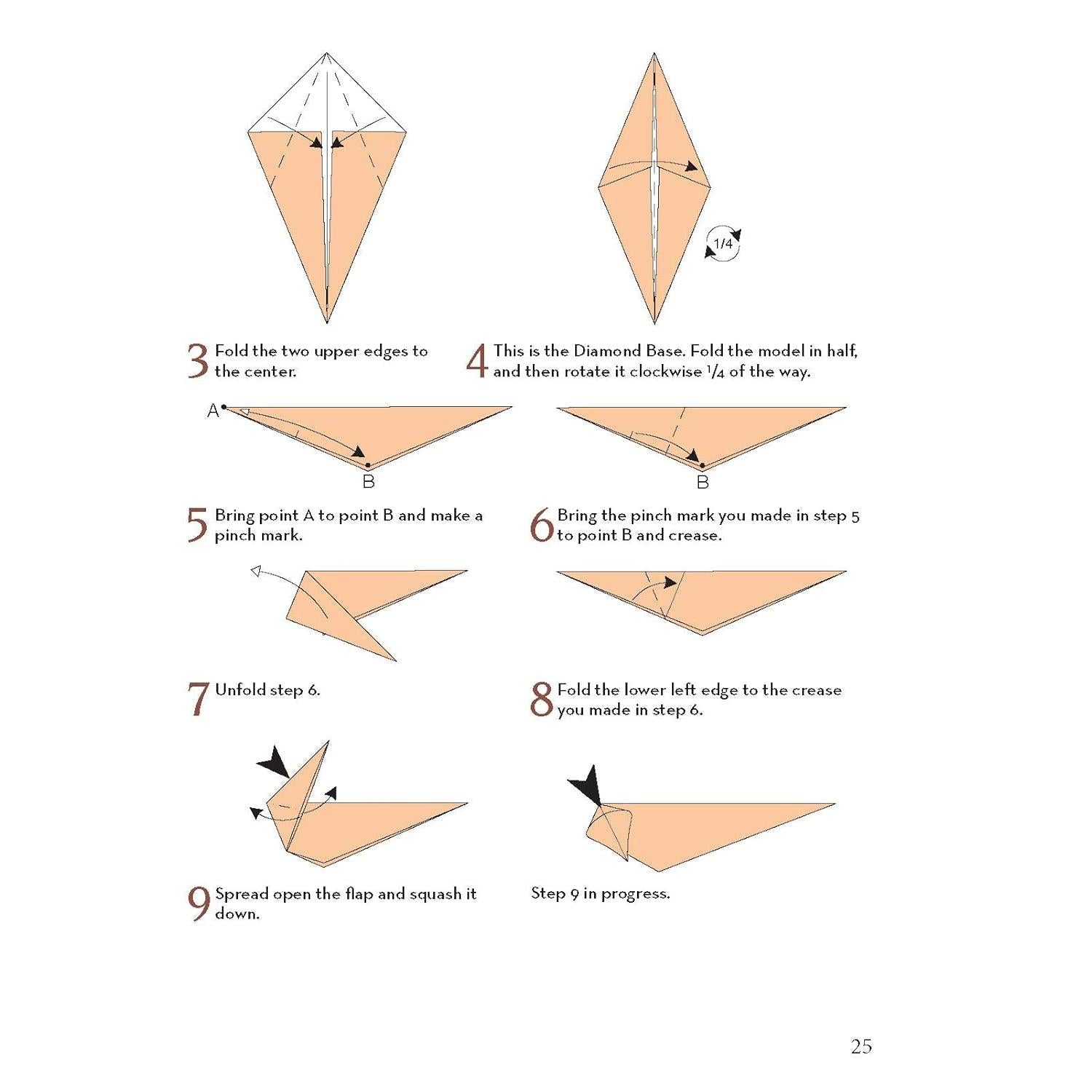 1/4

3 Fold the two upper edges to the center.

4 This is the Diamond Base. Fold the model in half, and then rotate it clockwise $\frac{1}{4}$ of the way.

A

B

B

5 Bring point A to point B and make a pinch mark.

6 Bring the pinch mark you made in step 5 to point B and crease.

7 Unfold step 6.

8 Fold the lower left edge to the crease you made in step 6.

9 Spread open the flap and squash it down.

Step 9 in progress.

25