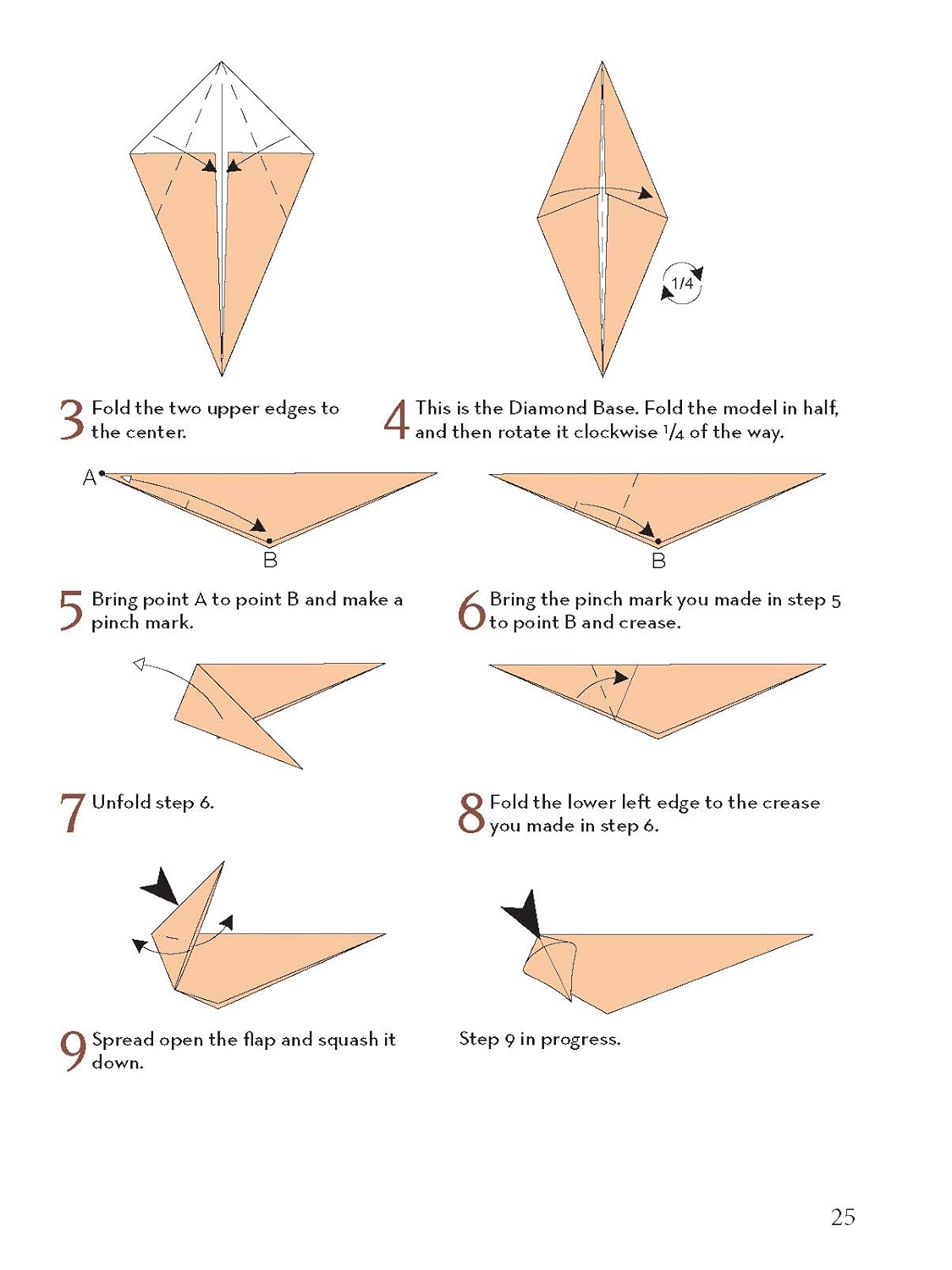 1/4

3 Fold the two upper edges to the center.

4 This is the Diamond Base. Fold the model in half, and then rotate it clockwise $\frac{1}{4}$ of the way.

A

B

B

5 Bring point A to point B and make a pinch mark.

6 Bring the pinch mark you made in step 5 to point B and crease.

7 Unfold step 6.

8 Fold the lower left edge to the crease you made in step 6.

9 Spread open the flap and squash it down.

Step 9 in progress.

25